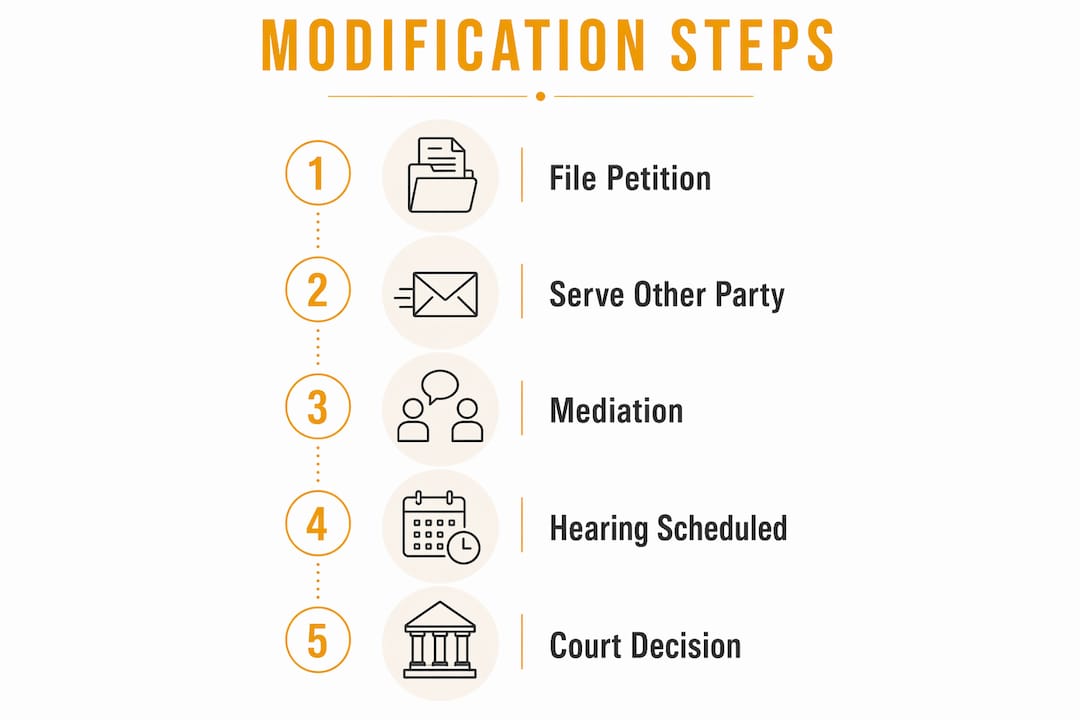 MODIFICATION STEPS

1 File Petition

2 Serve Other Party

3 Mediation

4 Hearing Scheduled

5 Court Decision