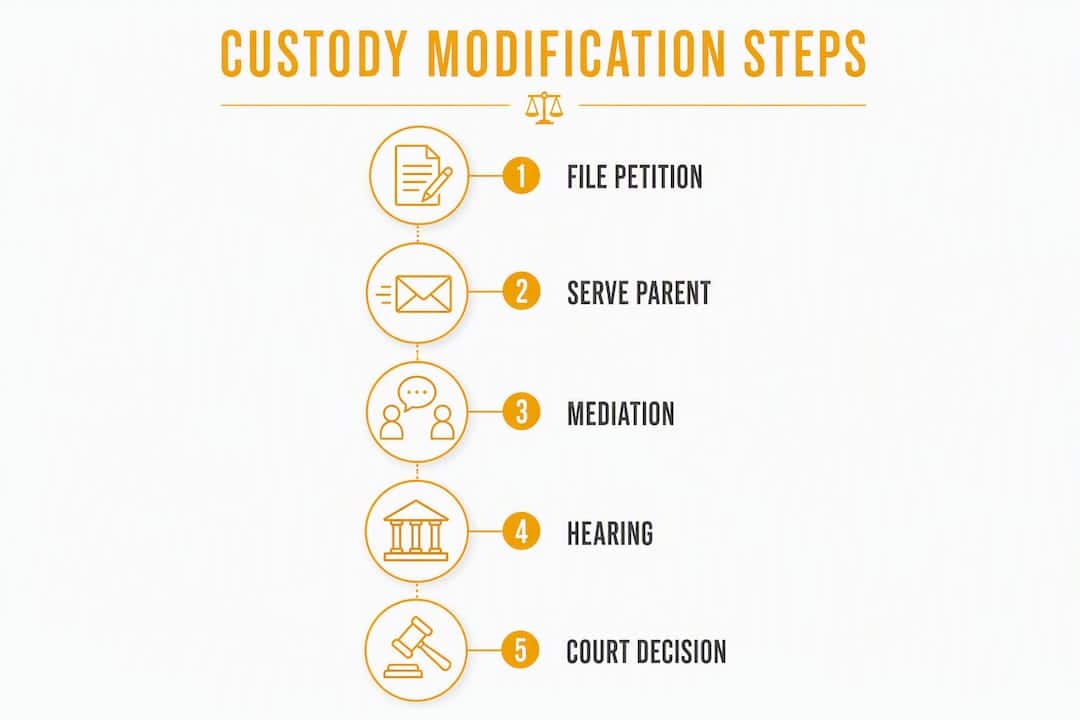 CUSTODY MODIFICATION STEPS

1 FILE PETITION

2 SERVE PARENT

3 MEDIATION

4 HEARING

5 COURT DECISION